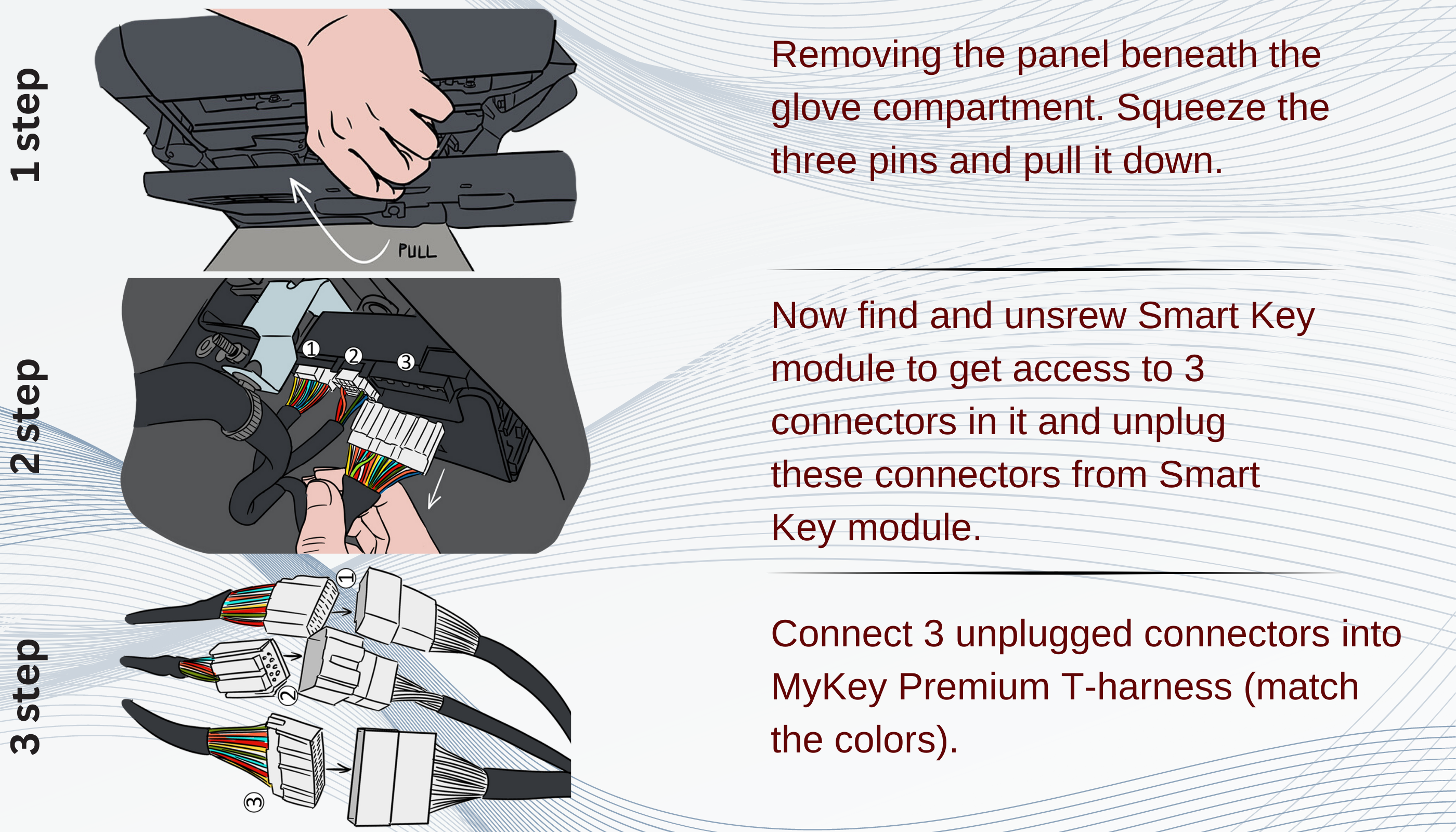 1 step

PULL

Removing the panel beneath the glove compartment. Squeeze the three pins and pull it down.

2 step

1 2 3

Now find and unsrew Smart Key module to get access to 3 connectors in it and unplug these connectors from Smart Key module.

3 step

1 2 3

Connect 3 unplugged connectors into MyKey Premium T-harness (match the colors).