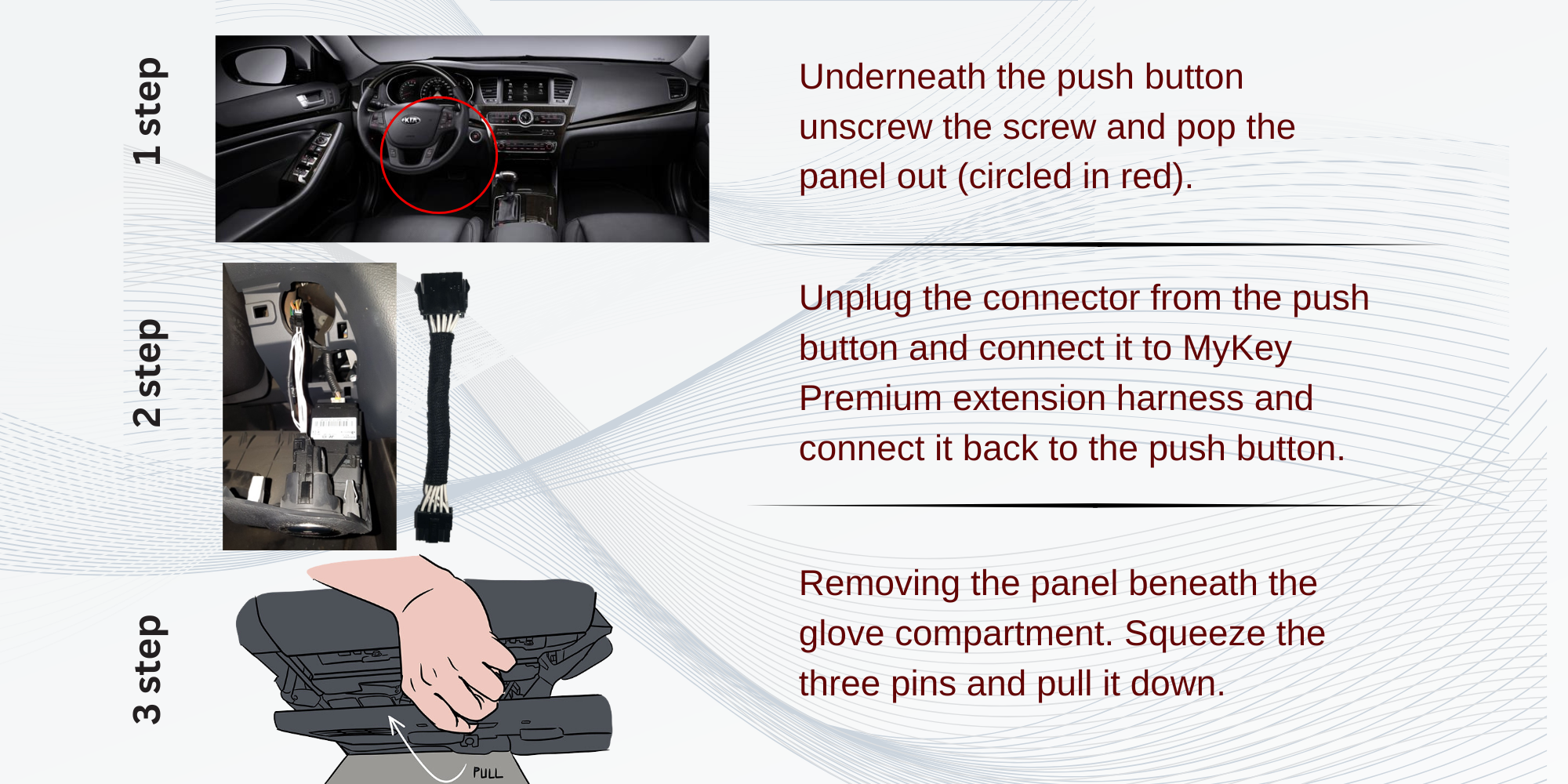 1 step

Underneath the push button unscrew the screw and pop the panel out (circled in red).

2 step

Unplug the connector from the push button and connect it to MyKey Premium extension harness and connect it back to the push button.

3 step

PULL

Removing the panel beneath the glove compartment. Squeeze the three pins and pull it down.