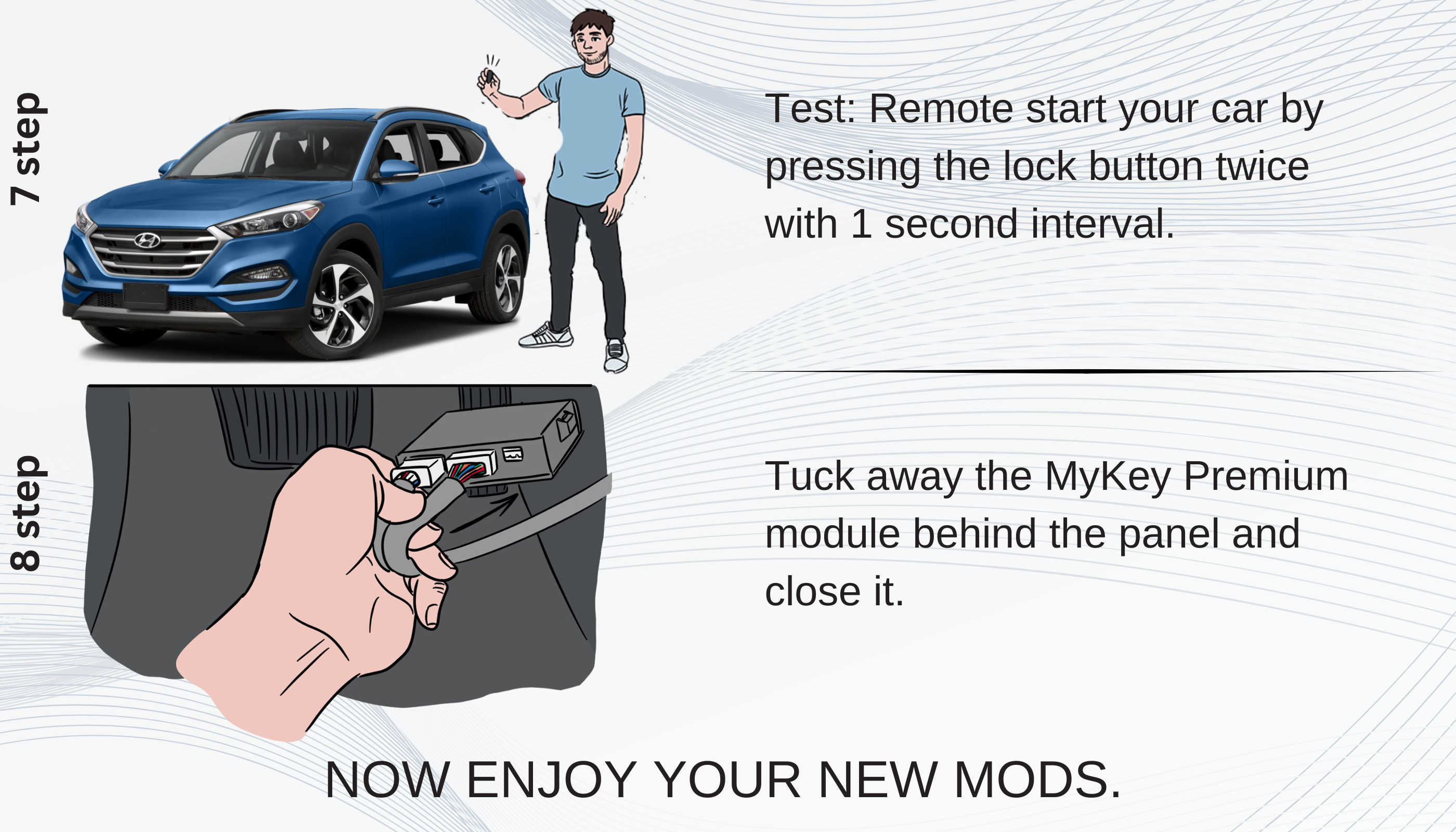 7 step

Test: Remote start your car by pressing the lock button twice with 1 second interval.

8 step

Tuck away the MyKey Premium module behind the panel and close it.

NOW ENJOY YOUR NEW MODS.