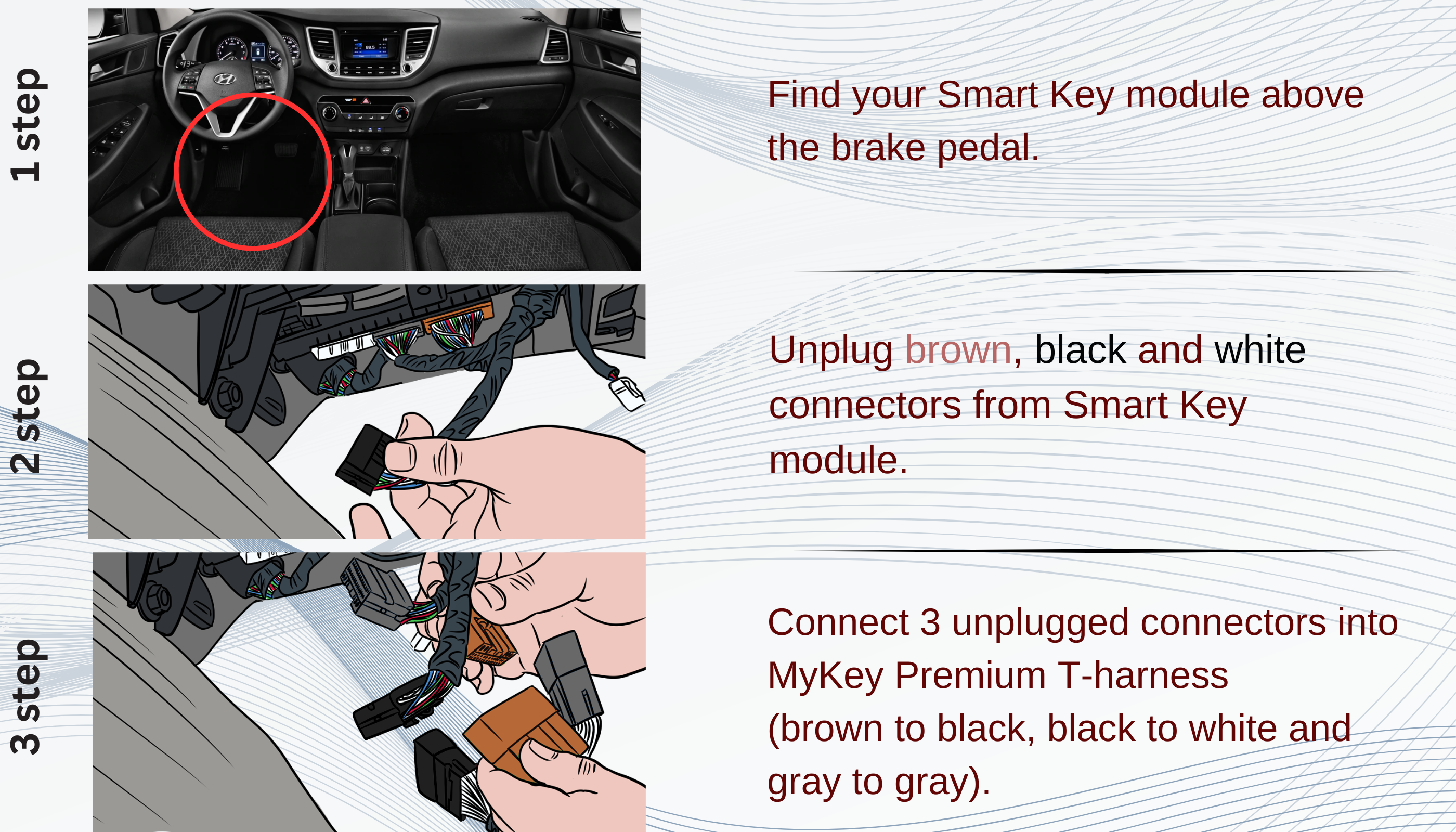 1 step

Find your Smart Key module above the brake pedal.

2 step

Unplug brown, black and white connectors from Smart Key module.

3 step

Connect 3 unplugged connectors into MyKey Premium T-harness (brown to black, black to white and gray to gray).