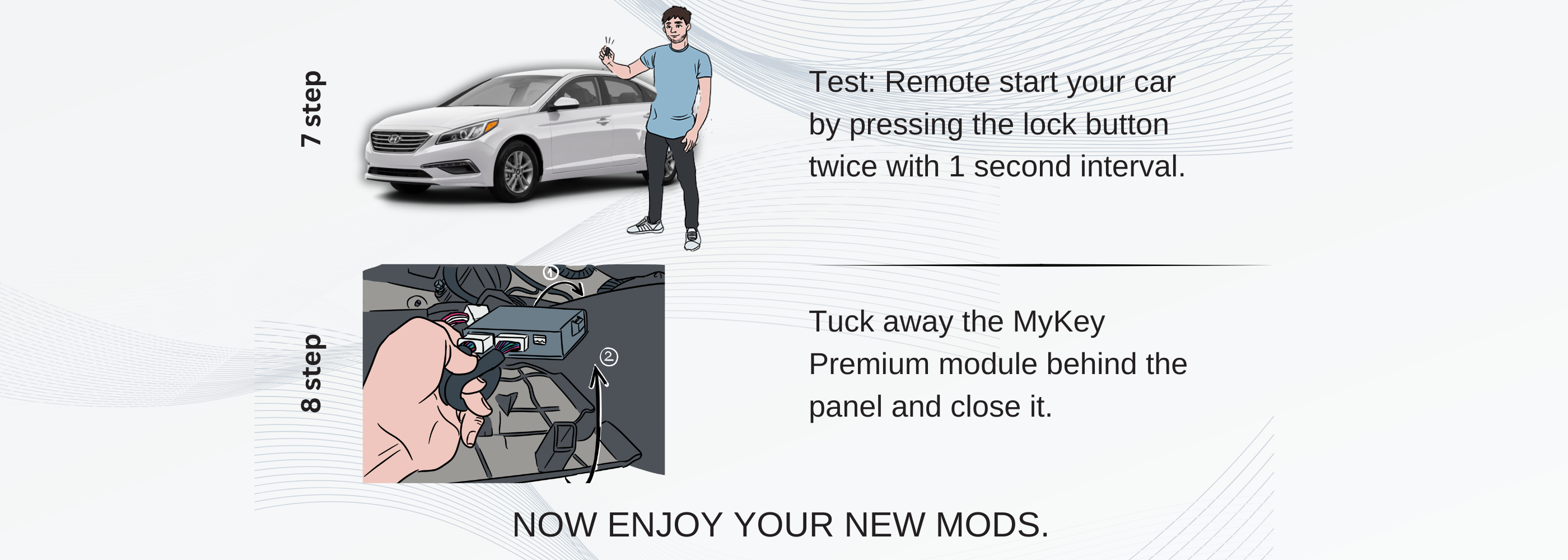 7 step

Test: Remote start your car by pressing the lock button twice with 1 second interval.

8 step

①
②

Tuck away the MyKey Premium module behind the panel and close it.

NOW ENJOY YOUR NEW MODS.