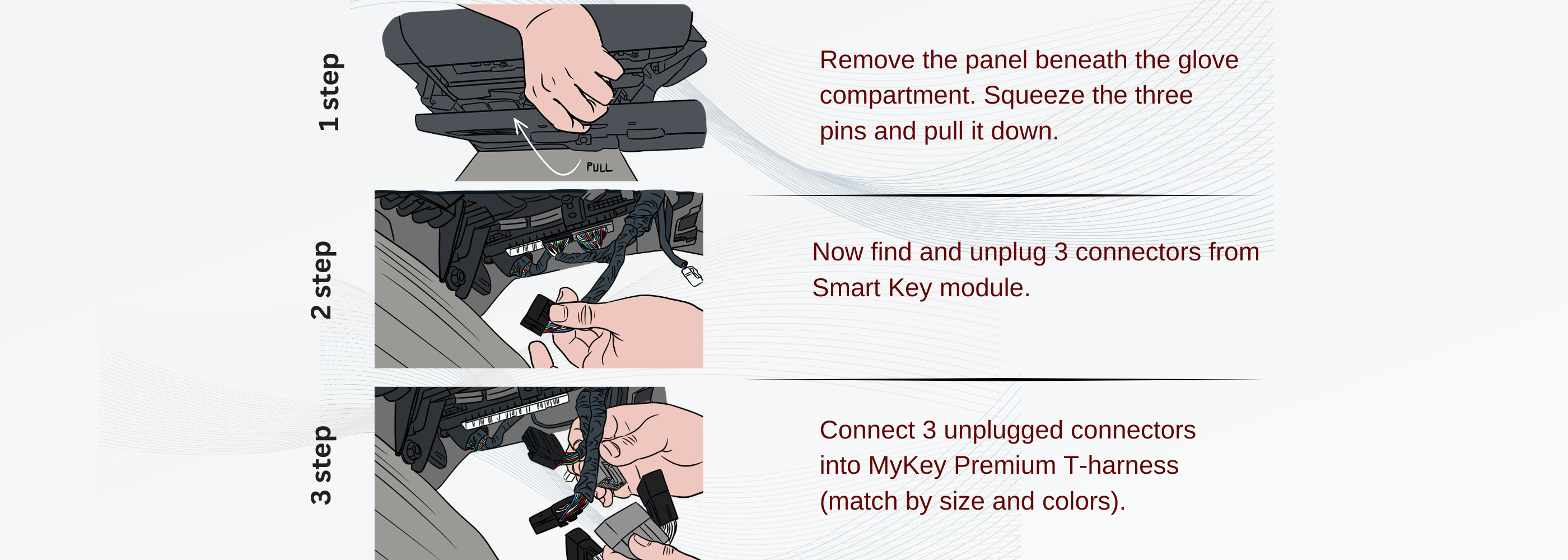 1 step

PULL

Remove the panel beneath the glove compartment. Squeeze the three pins and pull it down.

2 step

Now find and unplug 3 connectors from Smart Key module.

3 step

Connect 3 unplugged connectors into MyKey Premium T-harness (match by size and colors).