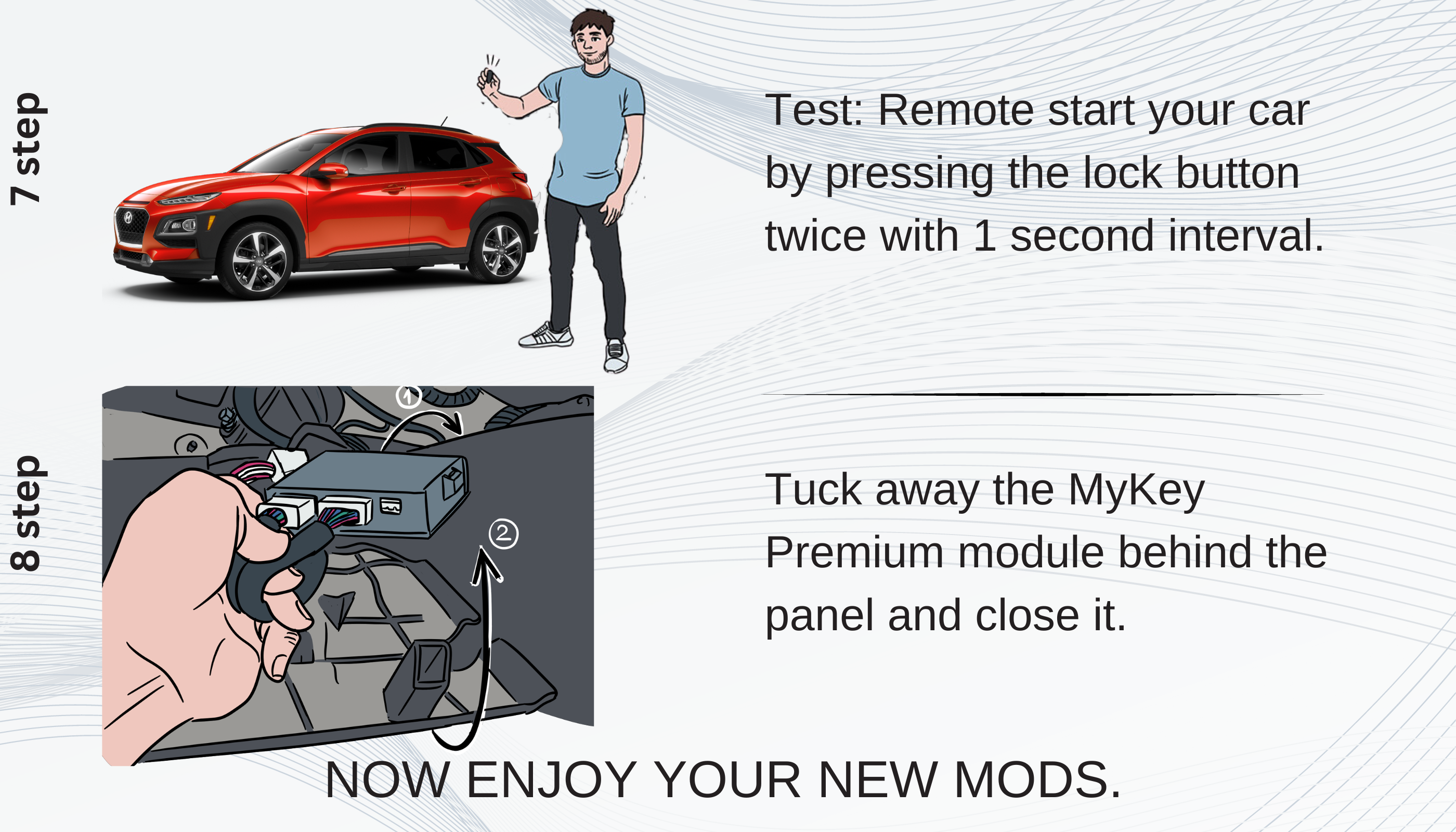 7 step

Test: Remote start your car by pressing the lock button twice with 1 second interval.

8 step

①

②

Tuck away the MyKey Premium module behind the panel and close it.

NOW ENJOY YOUR NEW MODS.