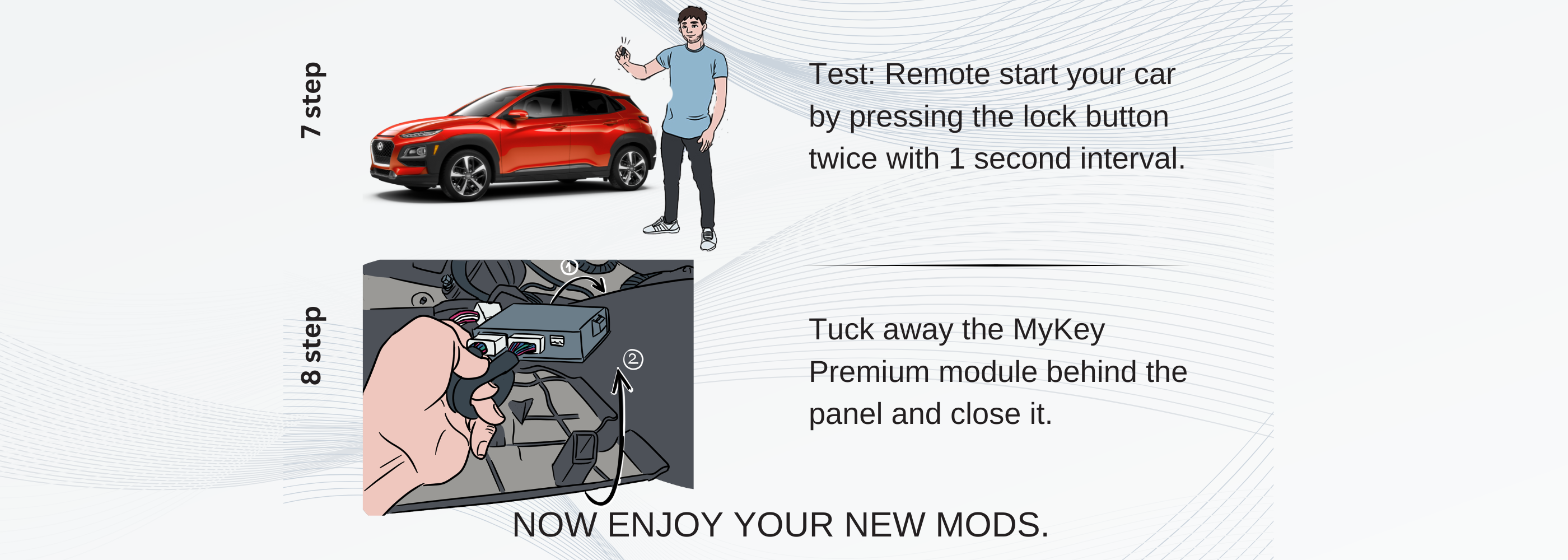 7 step

Test: Remote start your car by pressing the lock button twice with 1 second interval.

8 step

①

②

Tuck away the MyKey Premium module behind the panel and close it.

NOW ENJOY YOUR NEW MODS.