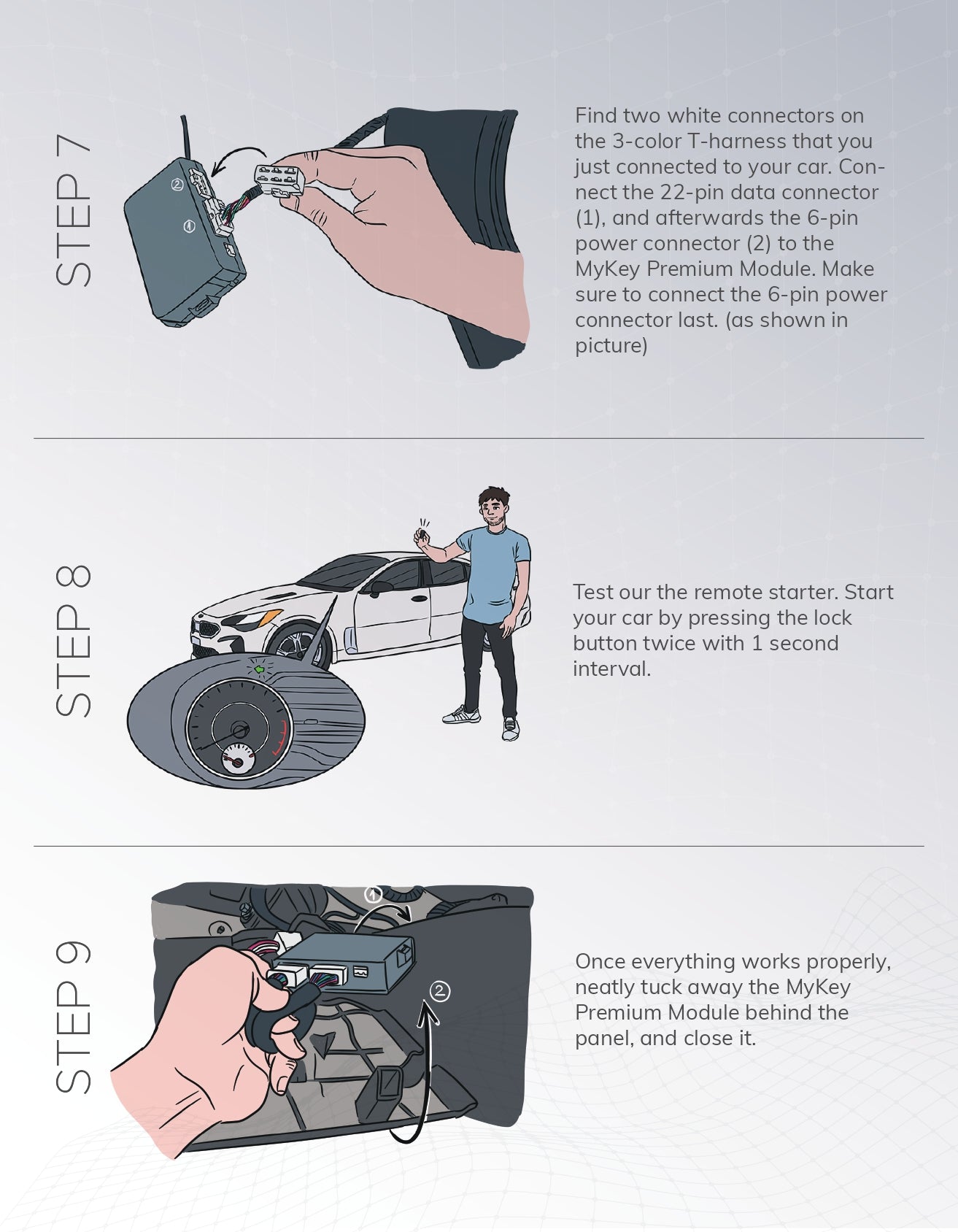 STEP 7

②

①

Find two white connectors on the 3-color T-harness that you just connected to your car. Connect the 22-pin data connector (1), and afterwards the 6-pin power connector (2) to the MyKey Premium Module. Make sure to connect the 6-pin power connector last. (as shown in picture)

STEP 8

Test our the remote starter. Start your car by pressing the lock button twice with 1 second interval.

STEP 9

①

②

Once everything works properly, neatly tuck away the MyKey Premium Module behind the panel, and close it.