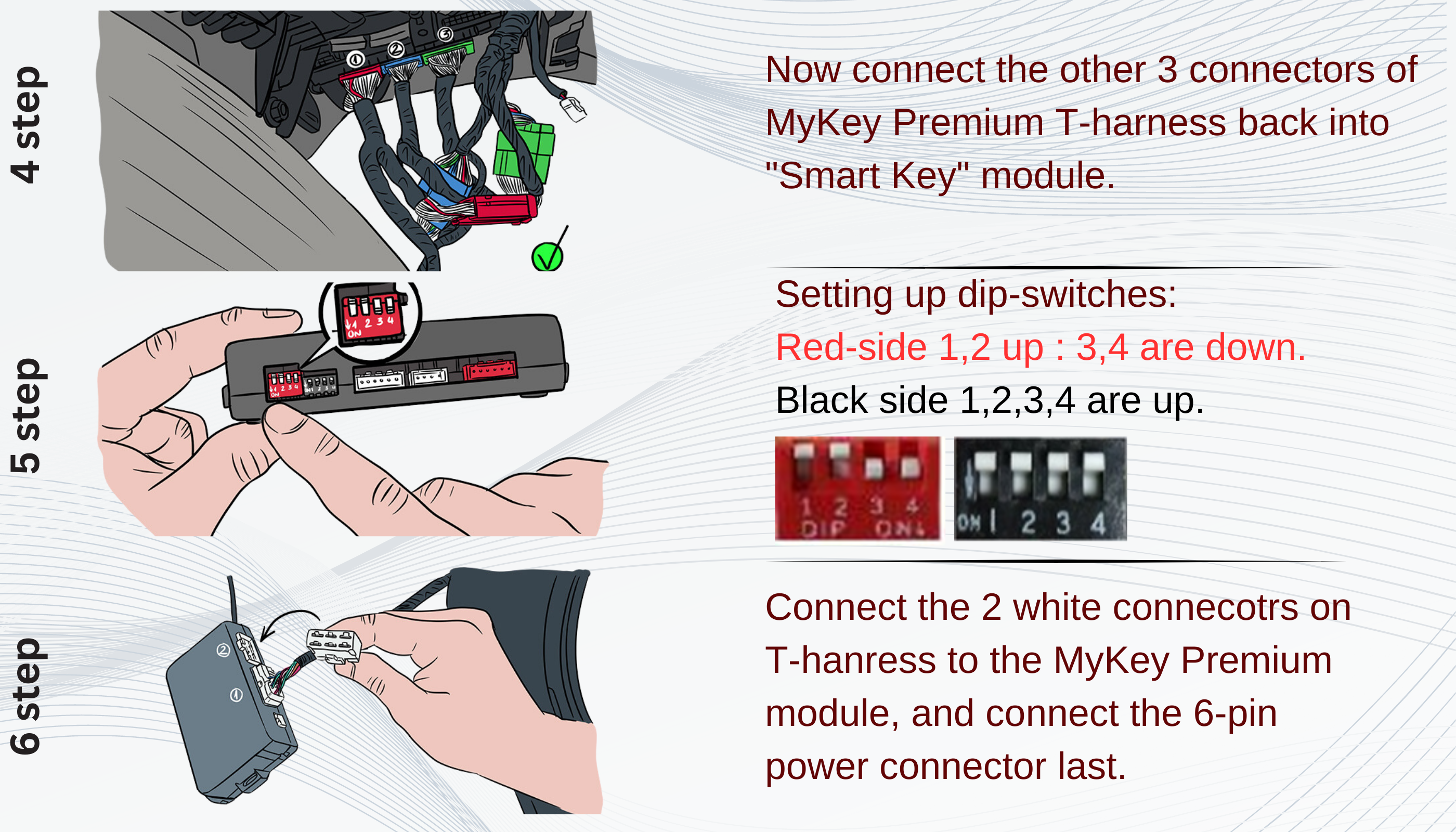 4 step

①
②
③

Now connect the other 3 connectors of MyKey Premium T-harness back into "Smart Key" module.

5 step

1 2 3 4
ON

Setting up dip-switches:

Red-side 1,2 up : 3,4 are down.

Black side 1,2,3,4 are up.

1 2 3 4
DIP ON

ON 1 2 3 4

6 step

②
①

Connect the 2 white connecotrs on T-hanress to the MyKey Premium module, and connect the 6-pin power connector last.