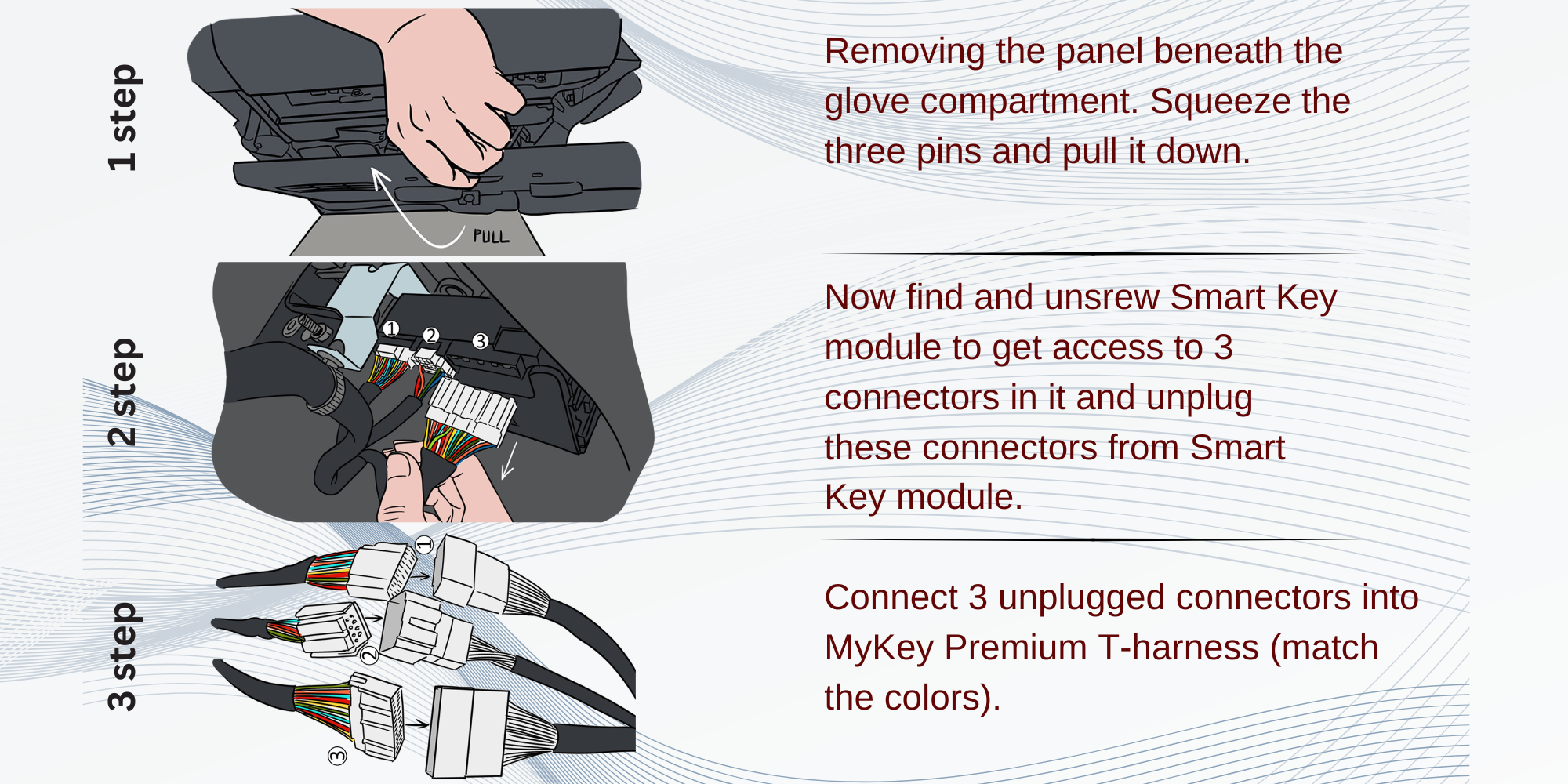 1 step

PULL

Removing the panel beneath the glove compartment. Squeeze the three pins and pull it down.

2 step

1 2 3

Now find and unsrew Smart Key module to get access to 3 connectors in it and unplug these connectors from Smart Key module.

3 step

1 2 3

Connect 3 unplugged connectors into MyKey Premium T-harness (match the colors).