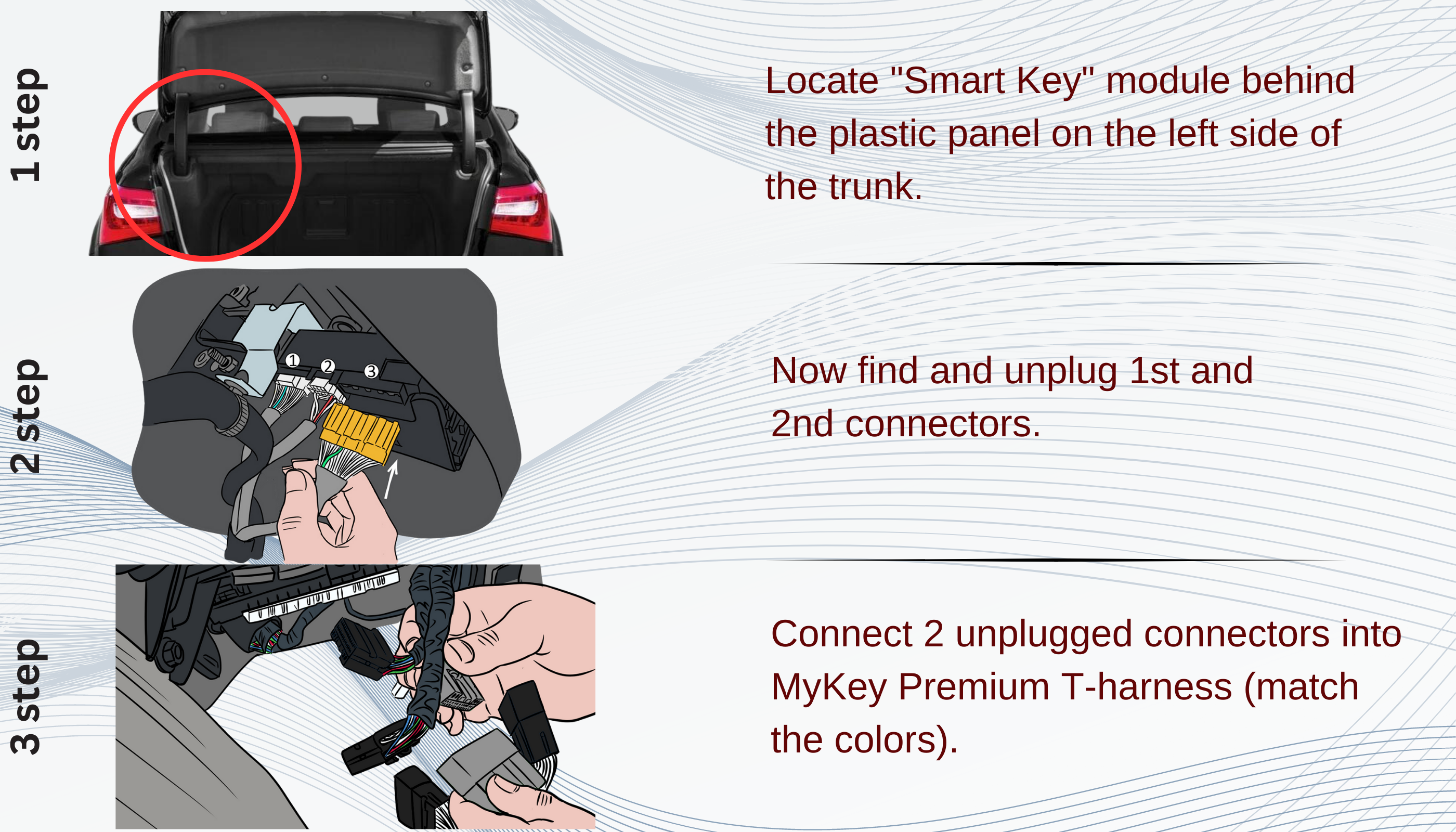 1 step

Locate "Smart Key" module behind the plastic panel on the left side of the trunk.

2 step

1 2 3

Now find and unplug 1st and 2nd connectors.

3 step

Connect 2 unplugged connectors into MyKey Premium T-harness (match the colors).