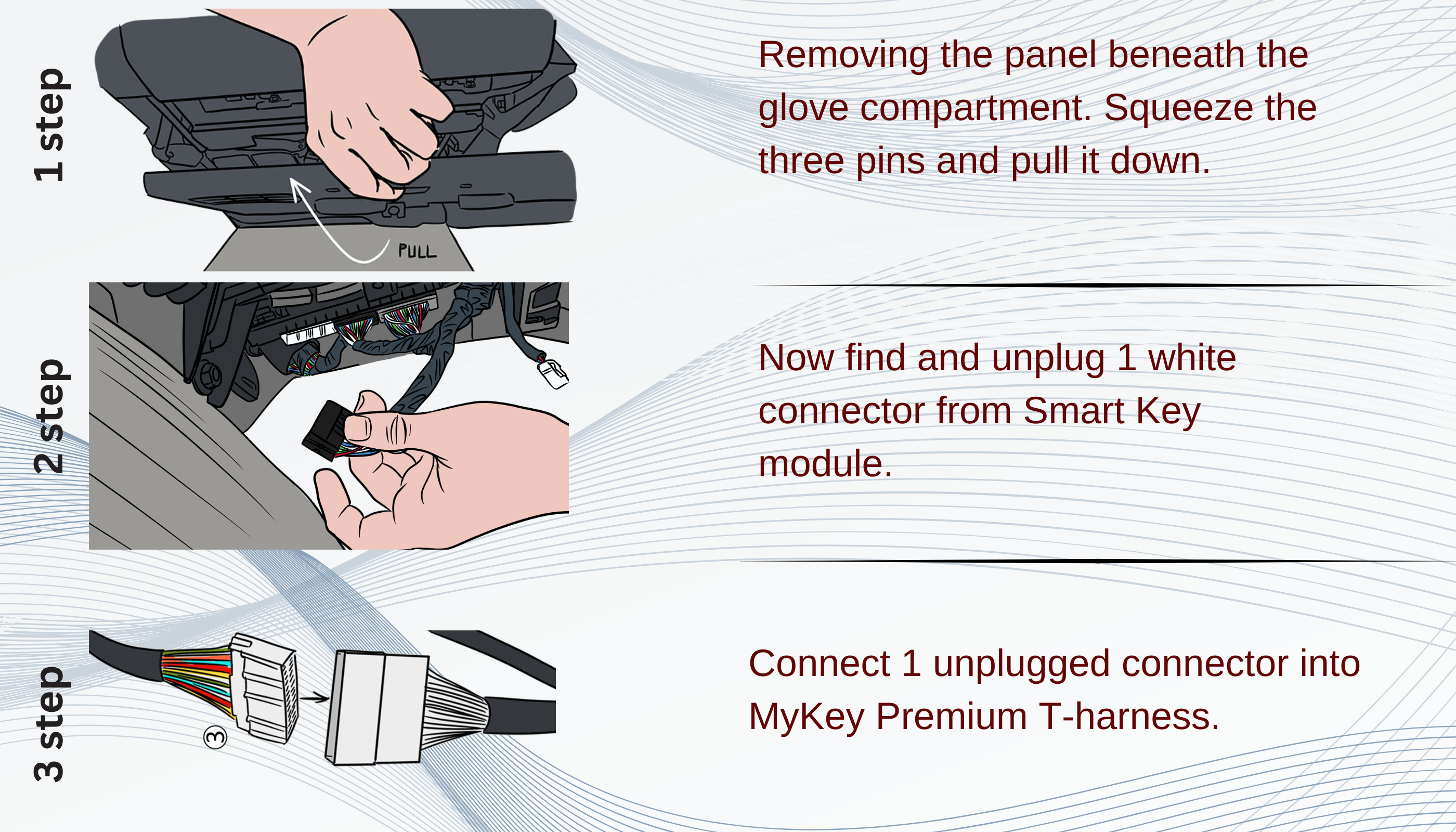 1 step

PULL

Removing the panel beneath the glove compartment. Squeeze the three pins and pull it down.

2 step

Now find and unplug 1 white connector from Smart Key module.

3 step

③

Connect 1 unplugged connector into MyKey Premium T-harness.