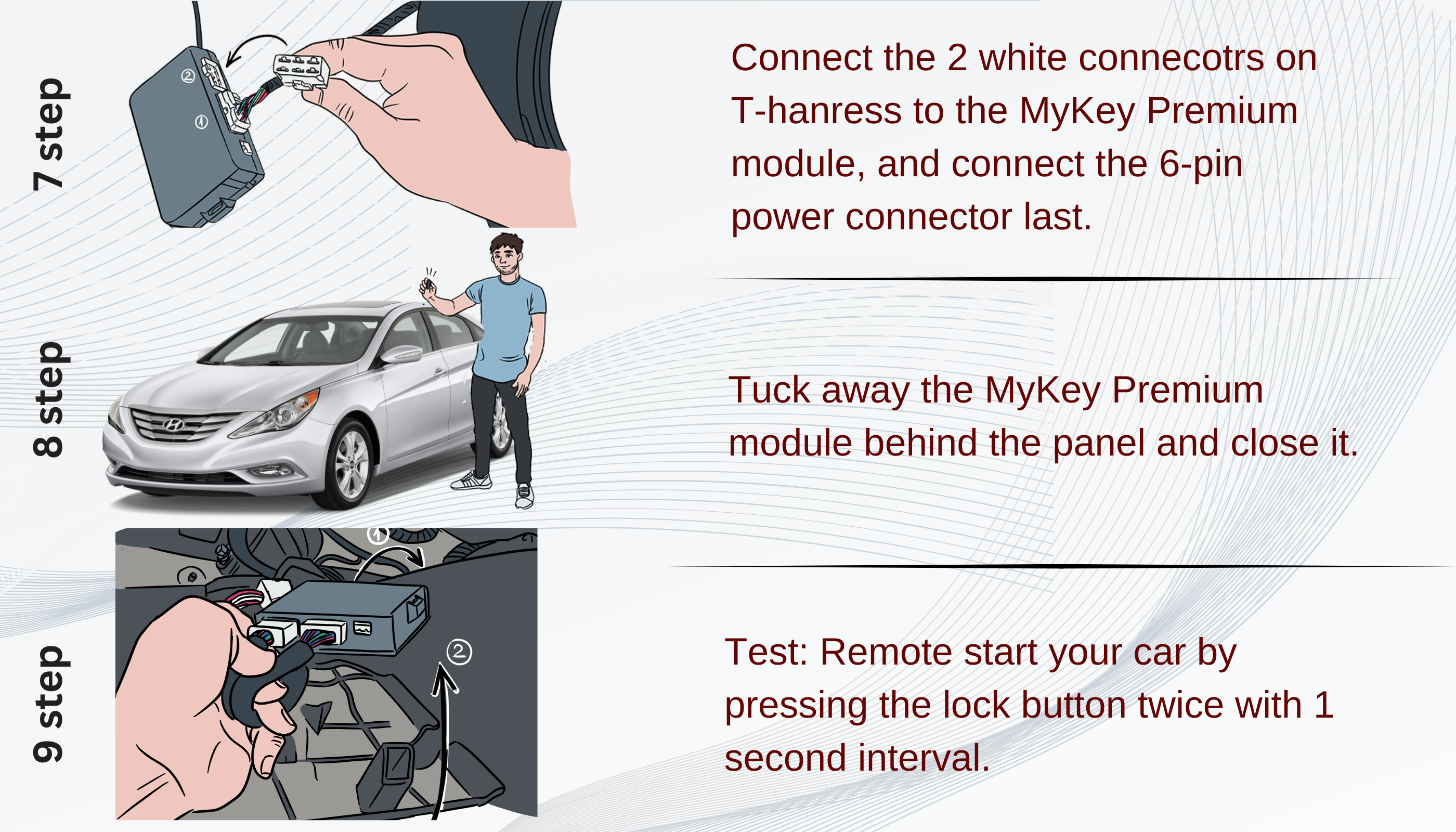 7 step

②
①

Connect the 2 white connecotrs on T-hanress to the MyKey Premium module, and connect the 6-pin power connector last.

8 step

Tuck away the MyKey Premium module behind the panel and close it.

9 step

①
②

Test: Remote start your car by pressing the lock button twice with 1 second interval.