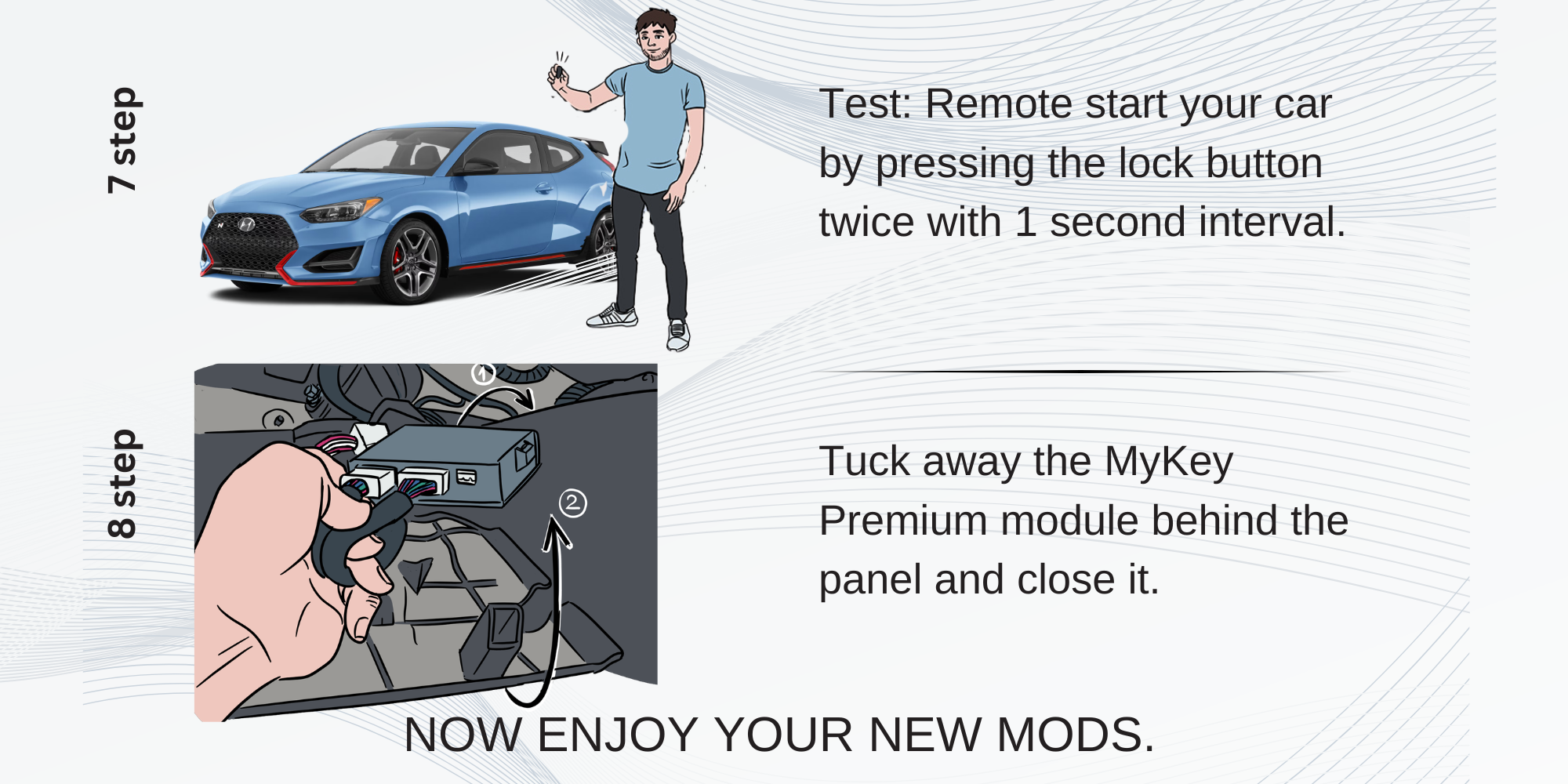 7 step

Test: Remote start your car by pressing the lock button twice with 1 second interval.

8 step

①

②

Tuck away the MyKey Premium module behind the panel and close it.

NOW ENJOY YOUR NEW MODS.