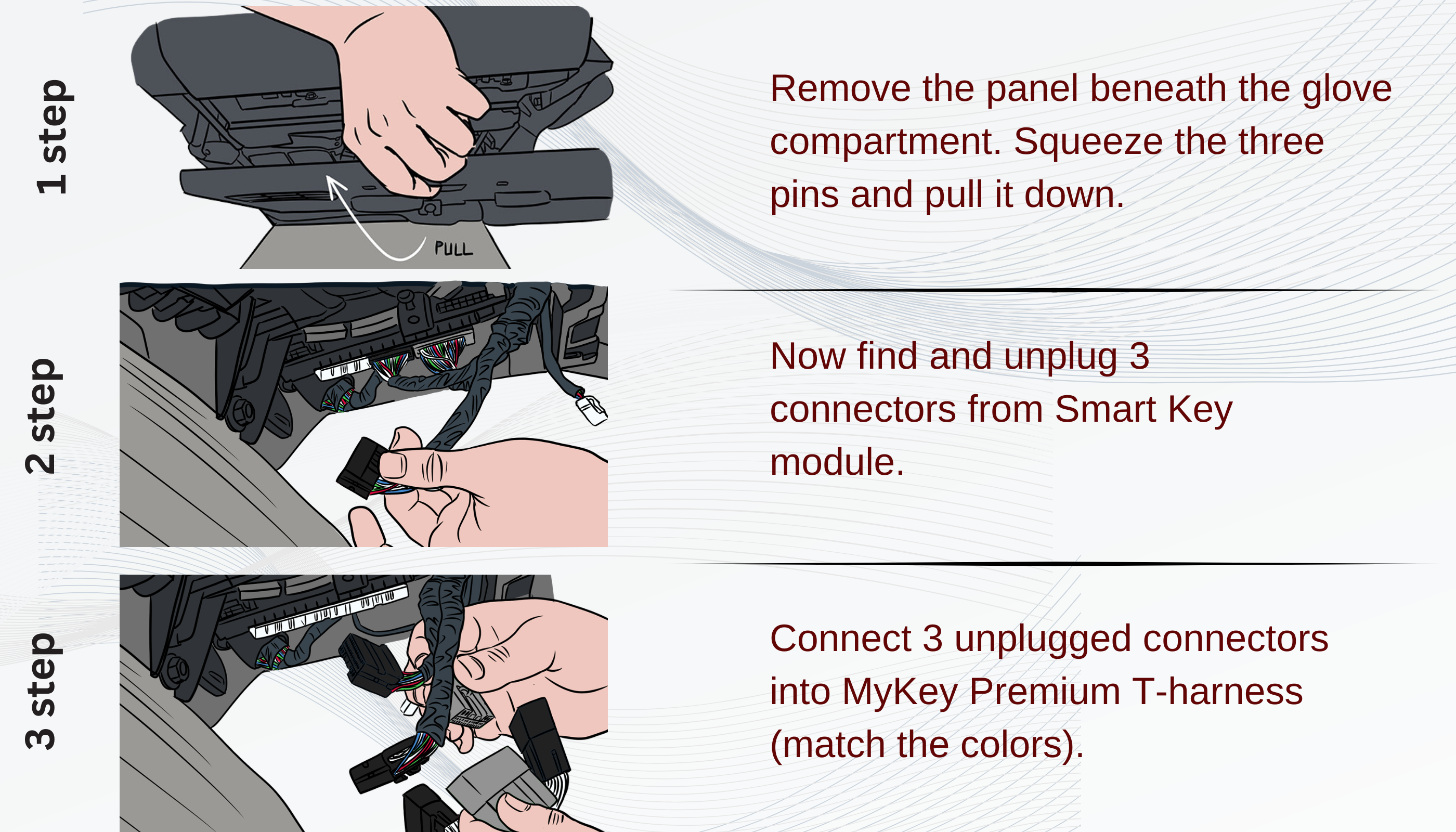 1 step

PULL

Remove the panel beneath the glove compartment. Squeeze the three pins and pull it down.

2 step

Now find and unplug 3 connectors from Smart Key module.

3 step

Connect 3 unplugged connectors into MyKey Premium T-harness (match the colors).